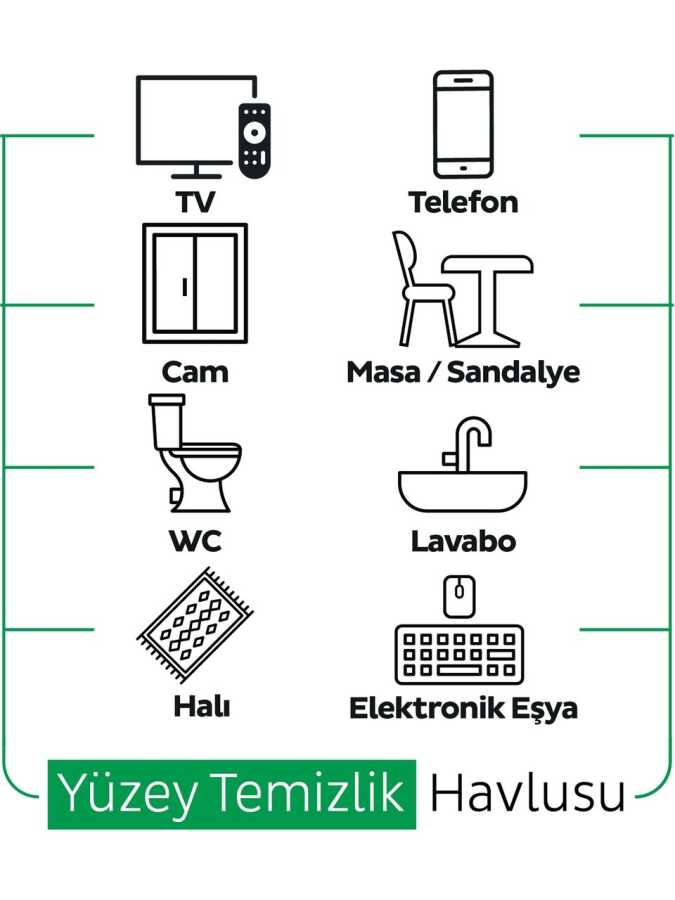 TV
Telefon
Cam
Masa / Sandalye
WC
Lavabo
Halı
Elektronik Eşya

Yüzey Temizlik Havlusu